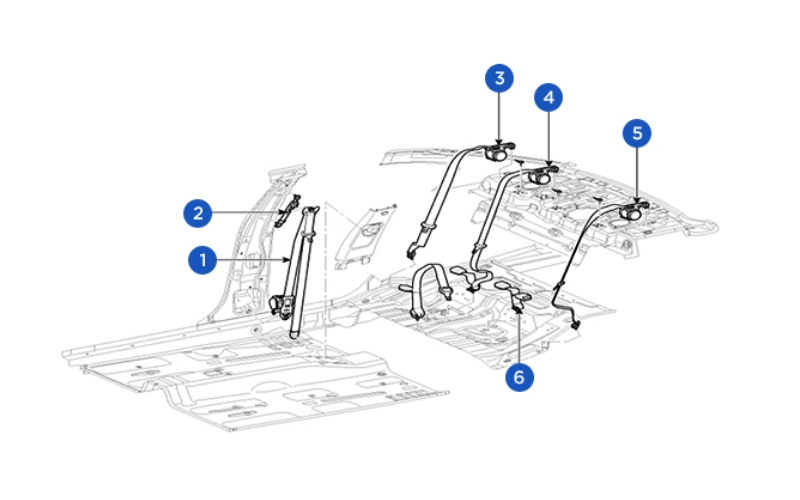 3
4
5
2
1
6